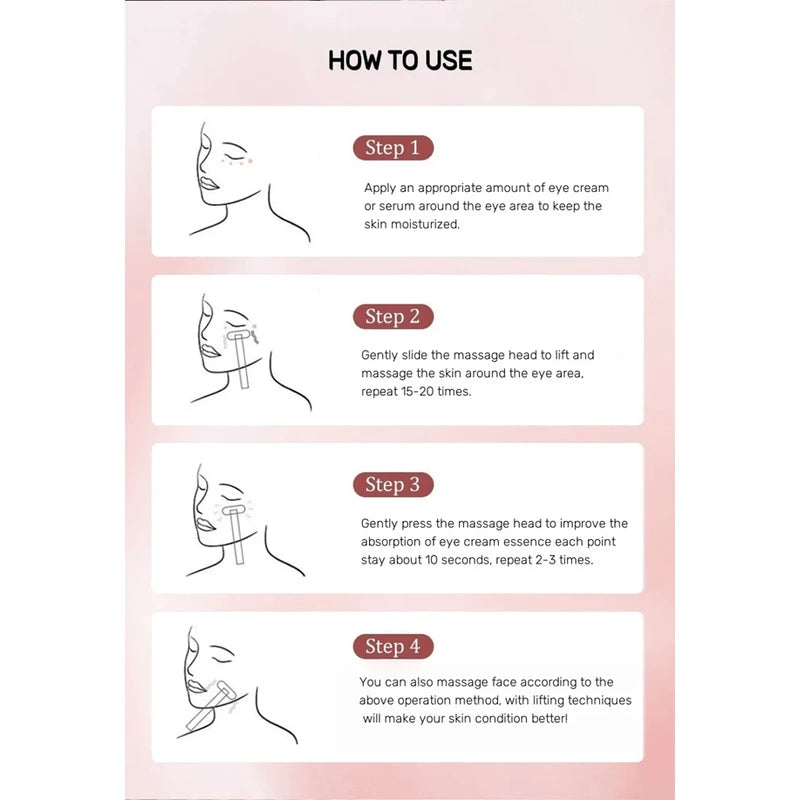 HOW TO USE

Step 1

Apply an appropriate amount of eye cream or serum around the eye area to keep the skin moisturized.

Step 2

Gently slide the massage head to lift and massage the skin around the eye area, repeat 15-20 times.

Step 3

Gently press the massage head to improve the absorption of eye cream essence each point stay about 10 seconds, repeat 2-3 times.

Step 4

You can also massage face according to the above operation method, with lifting techniques will make your skin condition better!